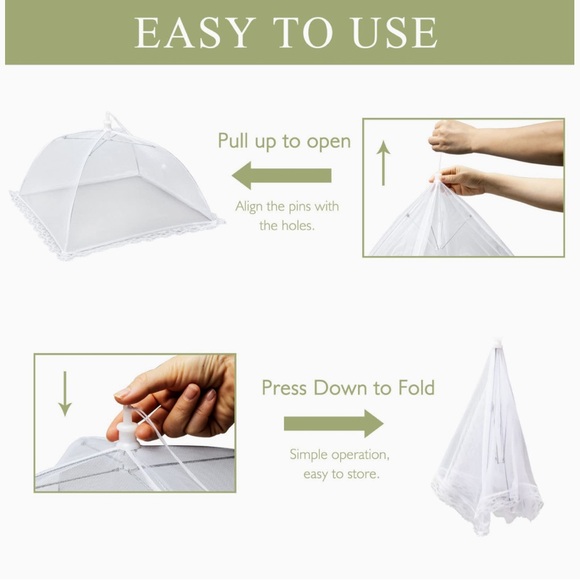 EASY TO USE

Pull up to open

Align the pins with the holes.

Press Down to Fold

Simple operation, easy to store.